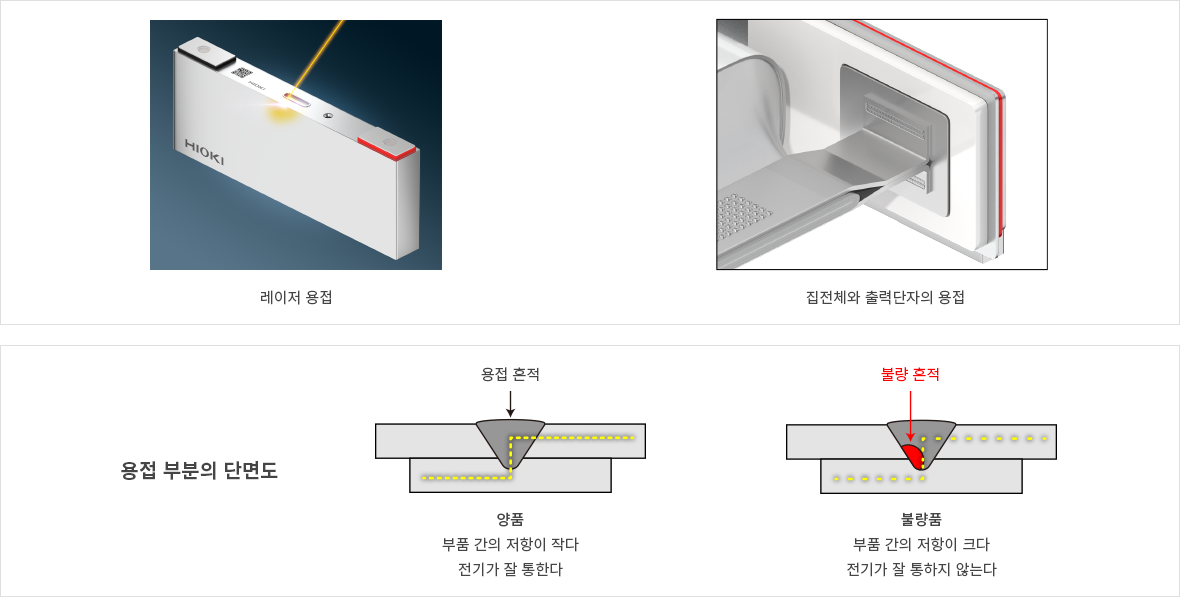 HIOKI

레이저 용접

집전체와 출력단자의 용접

용접 부분의 단면도

용접 흔적

양품
부품 간의 저항이 작다
전기가 잘 통한다

불량 흔적

불량품
부품 간의 저항이 크다
전기가 잘 통하지 않는다